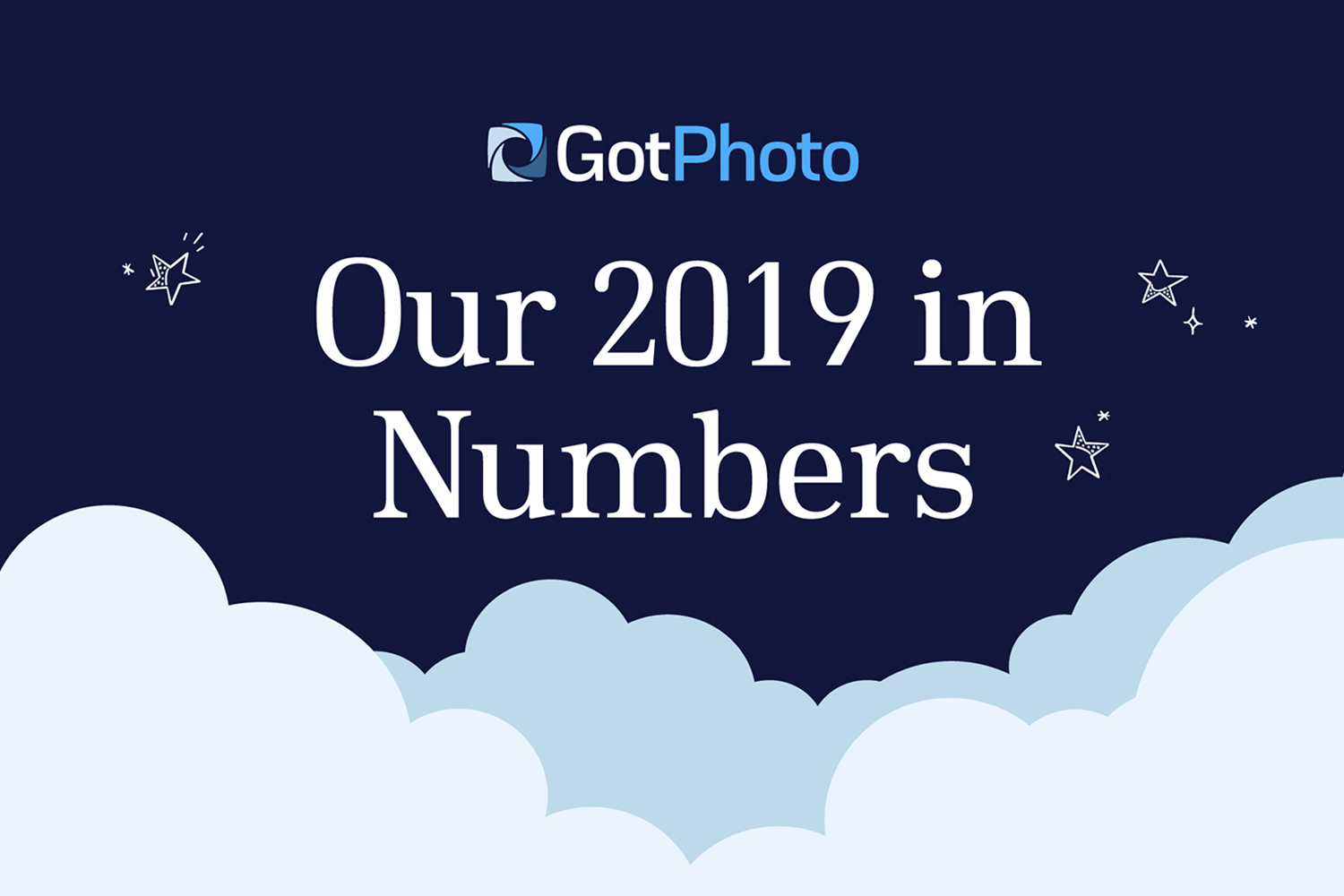 GotPhoto

Our 2019 in Numbers